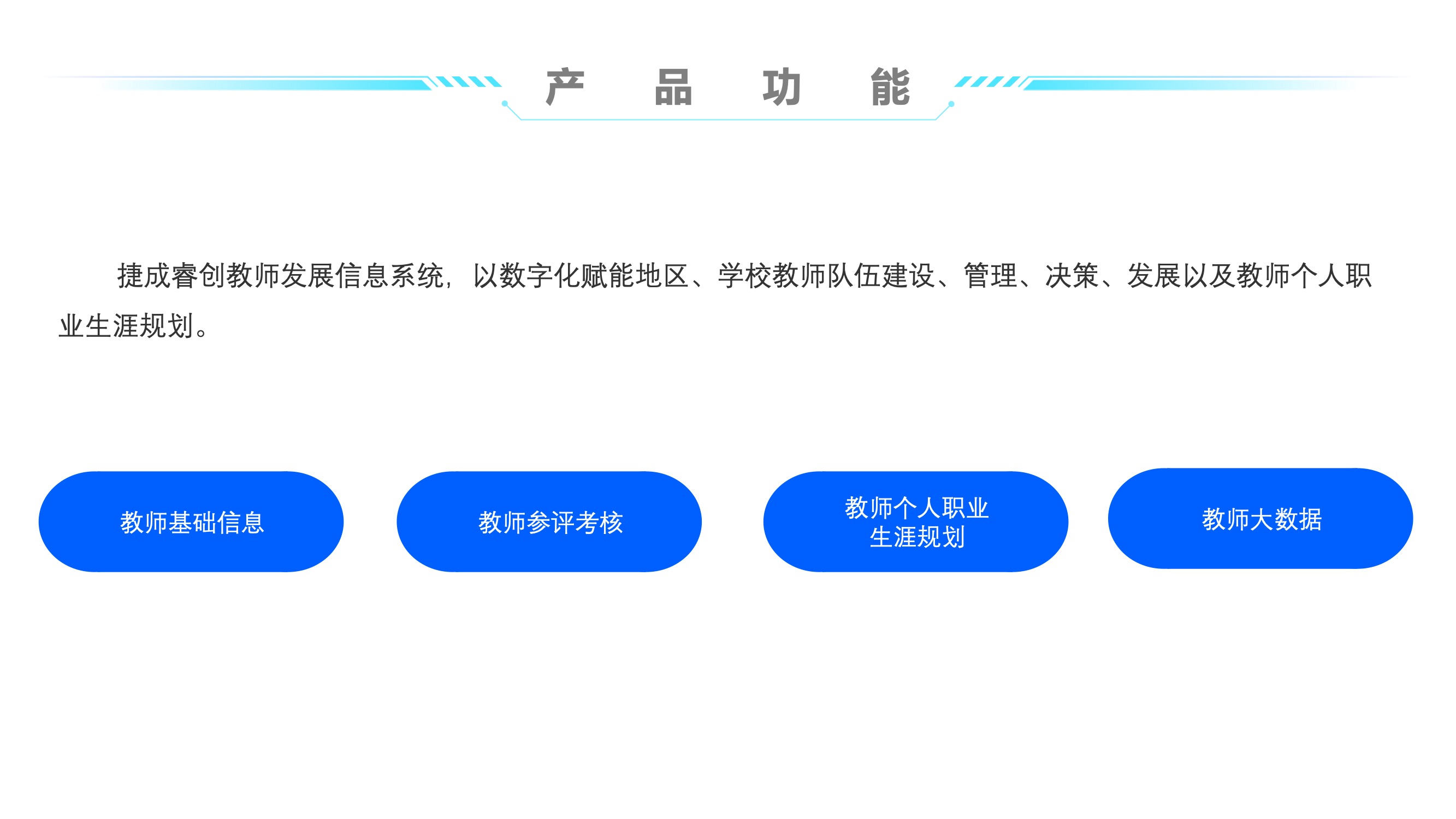 产 品 功 能

捷成睿创教师发展信息系统，以数字化赋能地区、学校教师队伍建设、管理、决策、发展以及教师个人职业生涯规划。

教师基础信息

教师参评考核

教师个人职业
生涯规划

教师大数据